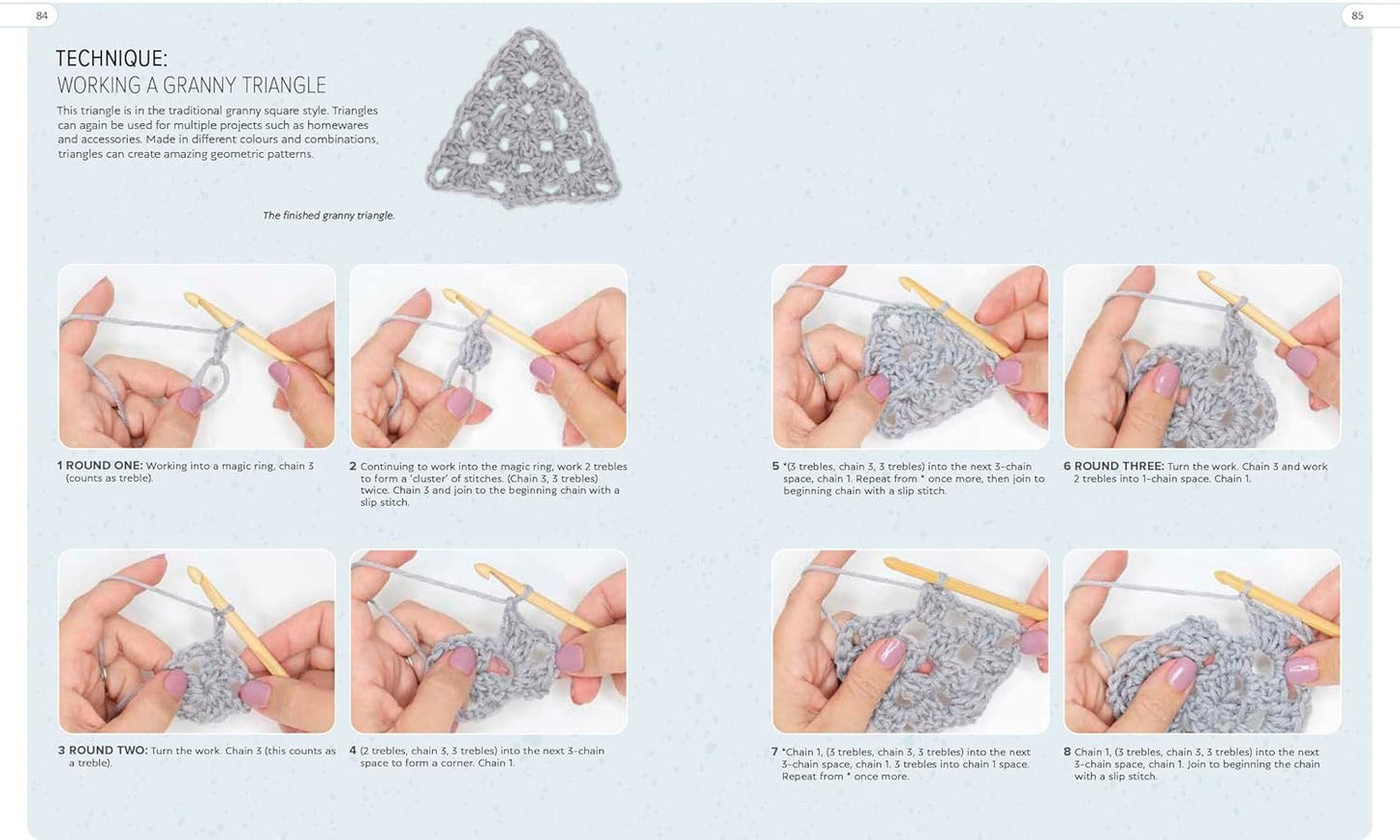 84

TECHNIQUE:
WORKING A GRANNY TRIANGLE

This triangle is in the traditional granny square style. Triangles can again be used for multiple projects such as homewares and accessories. Made in different colours and combinations, triangles can create amazing geometric patterns.

The finished granny triangle.

1 ROUND ONE: Working into a magic ring, chain 3 (counts as treble).

2 Continuing to work into the magic ring, work 2 trebles to form a 'cluster' of stitches. (Chain 3, 3 trebles) twice. Chain 3 and join to the beginning chain with a slip stitch.

3 ROUND TWO: Turn the work. Chain 3 (this counts as a treble).

4 (2 trebles, chain 3, 3 trebles) into the next 3-chain space to form a corner. Chain 1.

85

5 *(3 trebles, chain 3, 3 trebles) into the next 3-chain space, chain 1. Repeat from * once more, then join to beginning chain with a slip stitch.

6 ROUND THREE: Turn the work. Chain 3 and work 2 trebles into 1-chain space. Chain 1.

7 *Chain 1, (3 trebles, chain 3, 3 trebles) into the next 3-chain space, chain 1. 3 trebles into chain 1 space. Repeat from * once more.

8 Chain 1, (3 trebles, chain 3, 3 trebles) into the next 3-chain space, chain 1. Join to beginning the chain with a slip stitch.