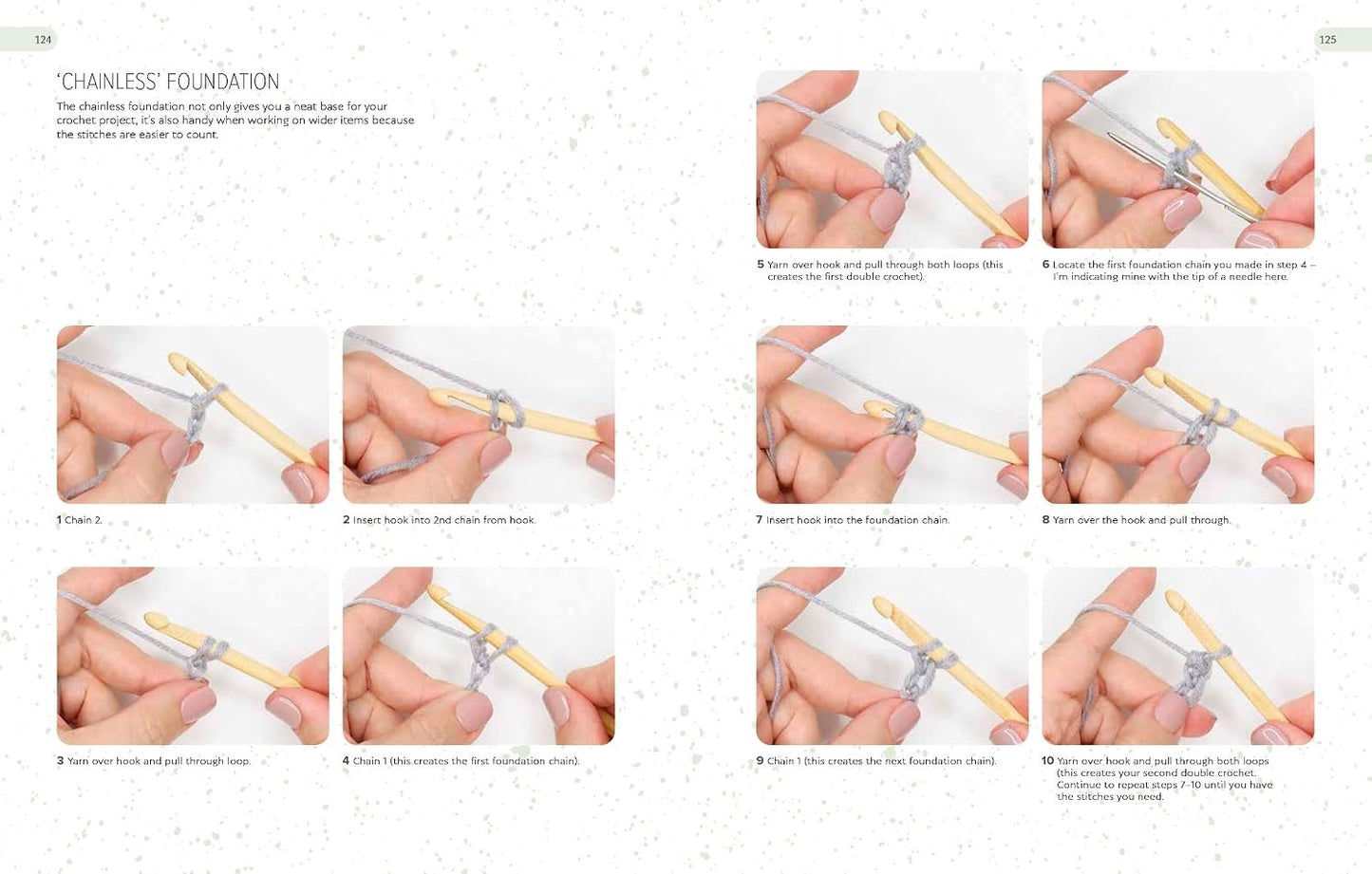 124

'CHAINLESS' FOUNDATION

The chainless foundation not only gives you a neat base for your crochet project, it's also handy when working on wider items because the stitches are easier to count.

1 Chain 2.

2 Insert hook into 2nd chain from hook.

3 Yarn over hook and pull through loop.

4 Chain 1 (this creates the first foundation chain).

125

5 Yarn over hook and pull through both loops (this creates the first double crochet).

6 Locate the first foundation chain you made in step 4 – I'm indicating mine with the tip of a needle here.

7 Insert hook into the foundation chain.

8 Yarn over the hook and pull through.

9 Chain 1 (this creates the next foundation chain).

10 Yarn over hook and pull through both loops (this creates your second double crochet. Continue to repeat steps 7–10 until you have the stitches you need.